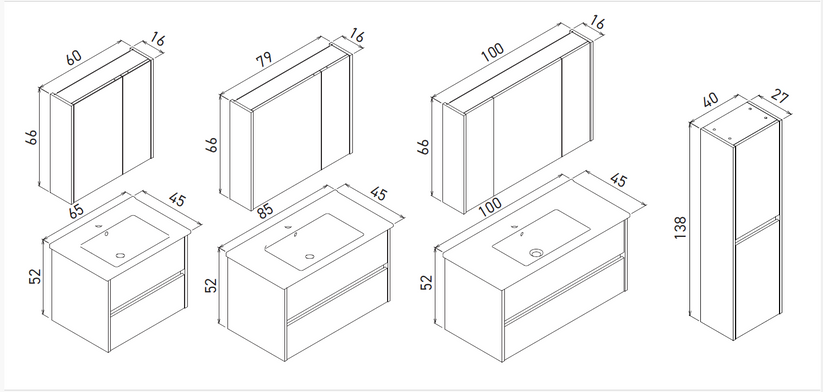 60
16
66
65
45
52
79
16
66
85
45
52
100
16
66
100
45
52
40
27
138